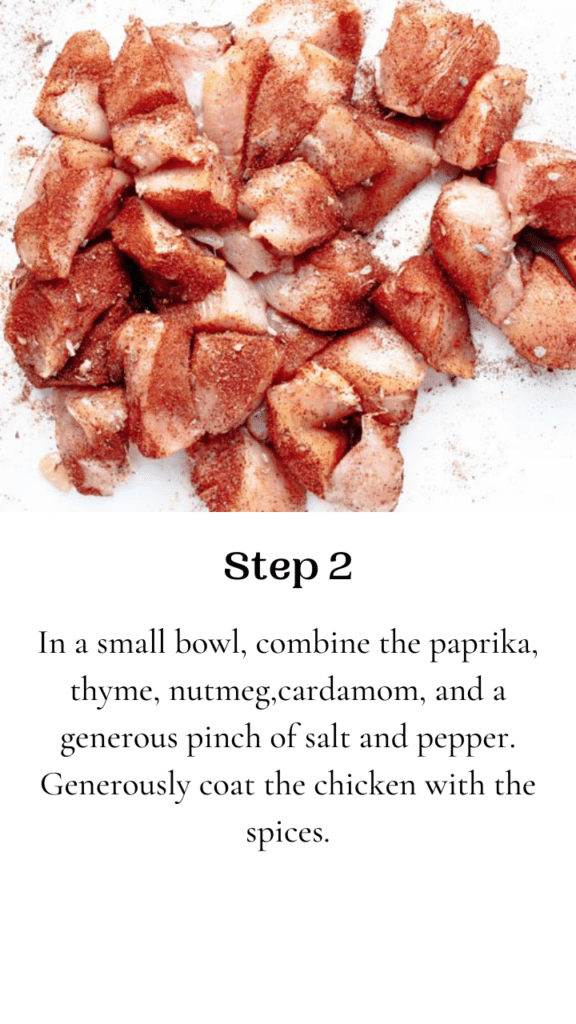 Step 2

In a small bowl, combine the paprika, thyme, nutmeg,cardamom, and a generous pinch of salt and pepper. Generously coat the chicken with the spices.