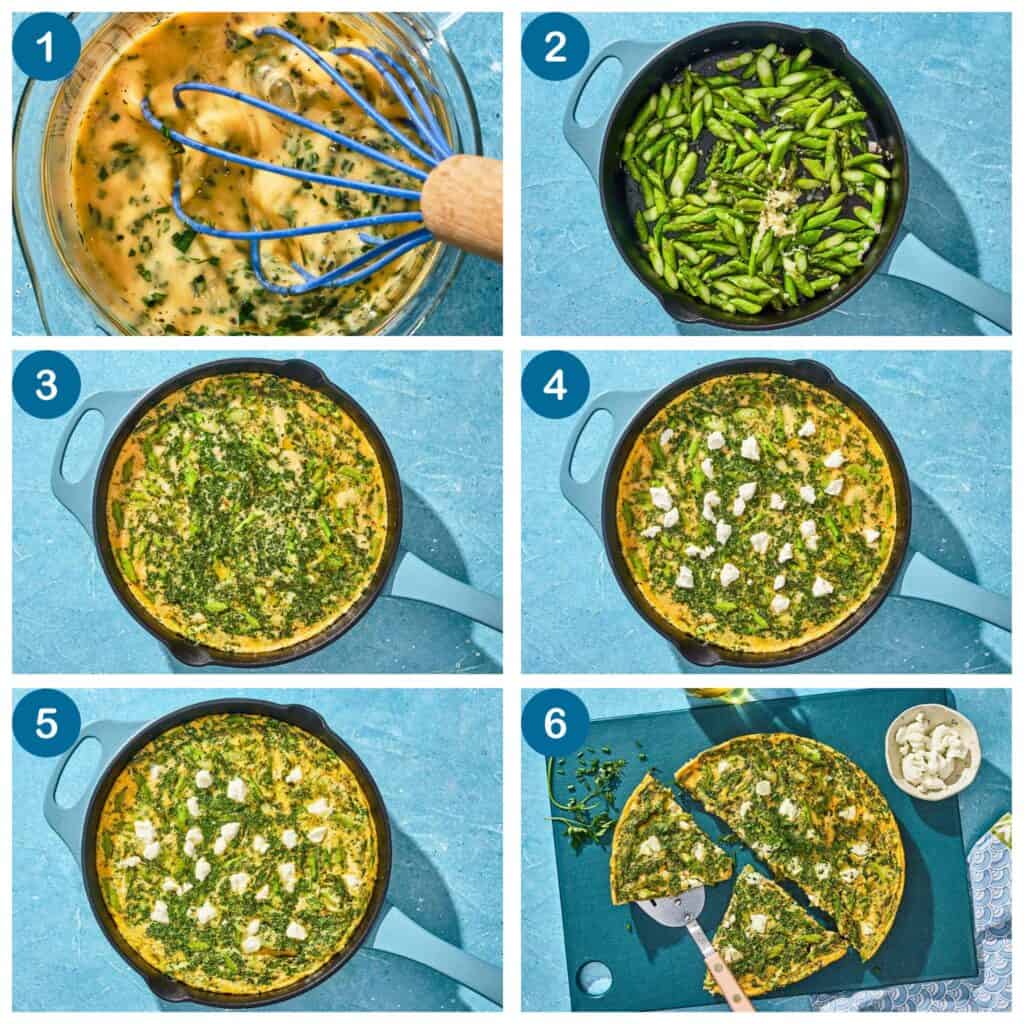 1
2
3
4
5
6