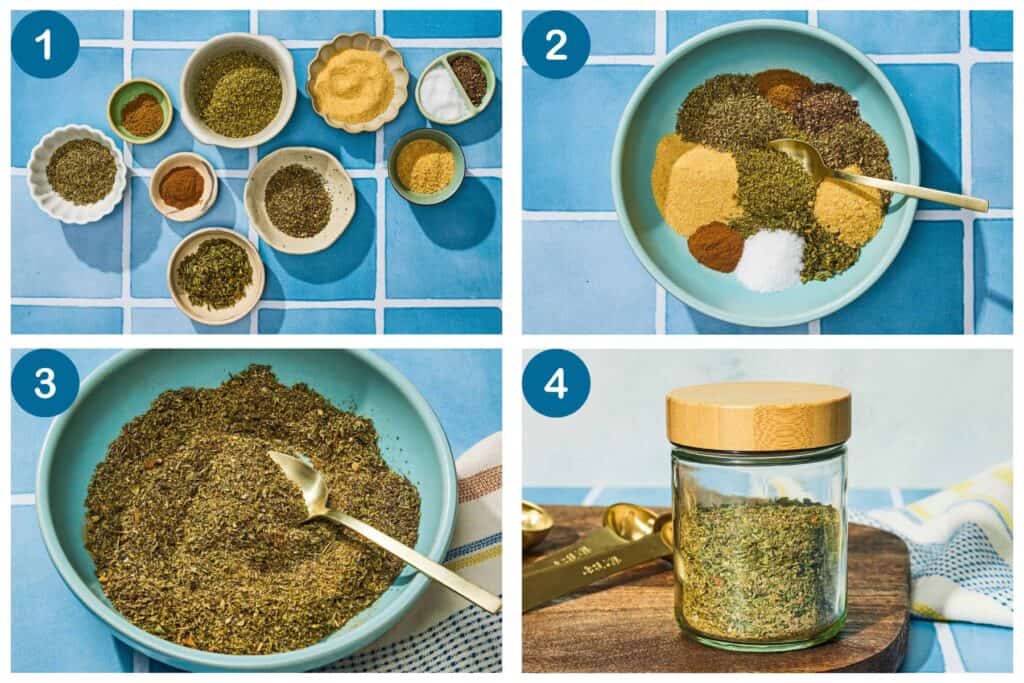 1

2

3

4