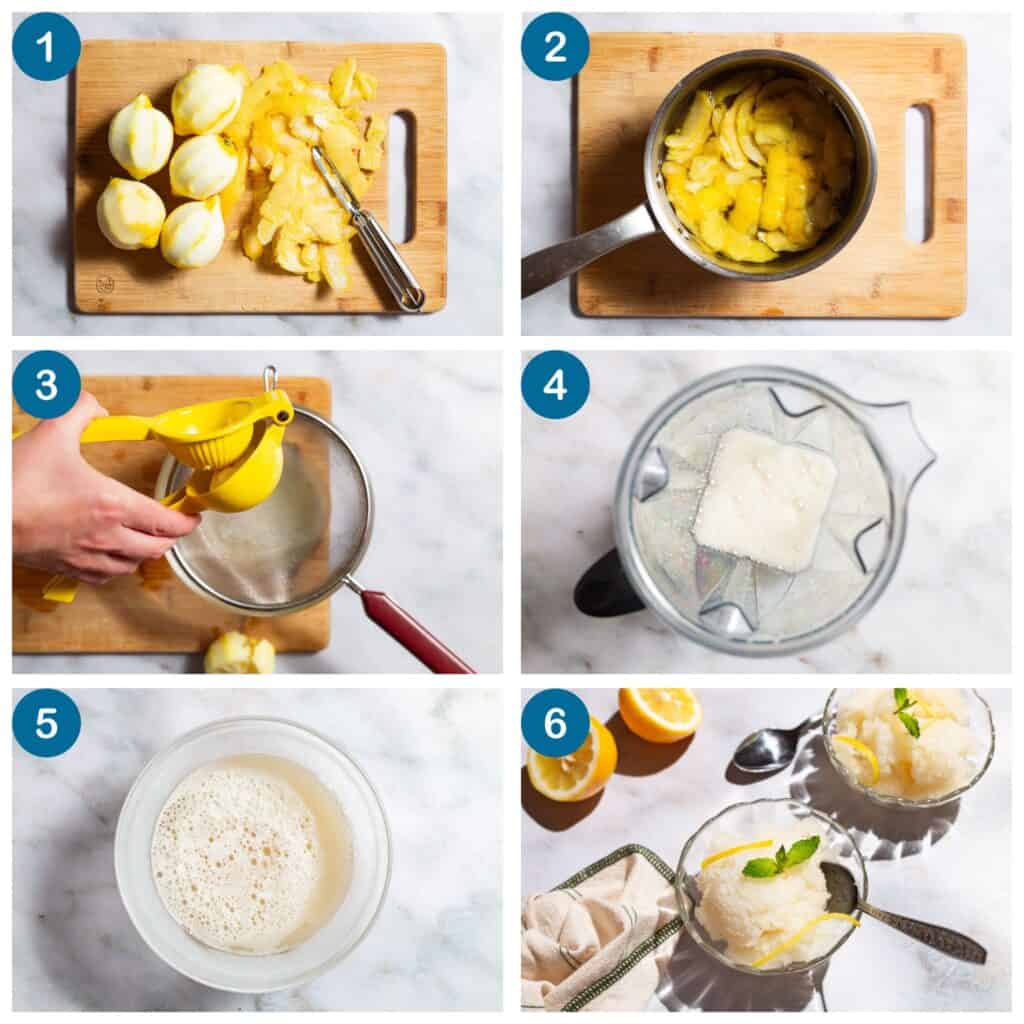 1
2
3
4
5
6