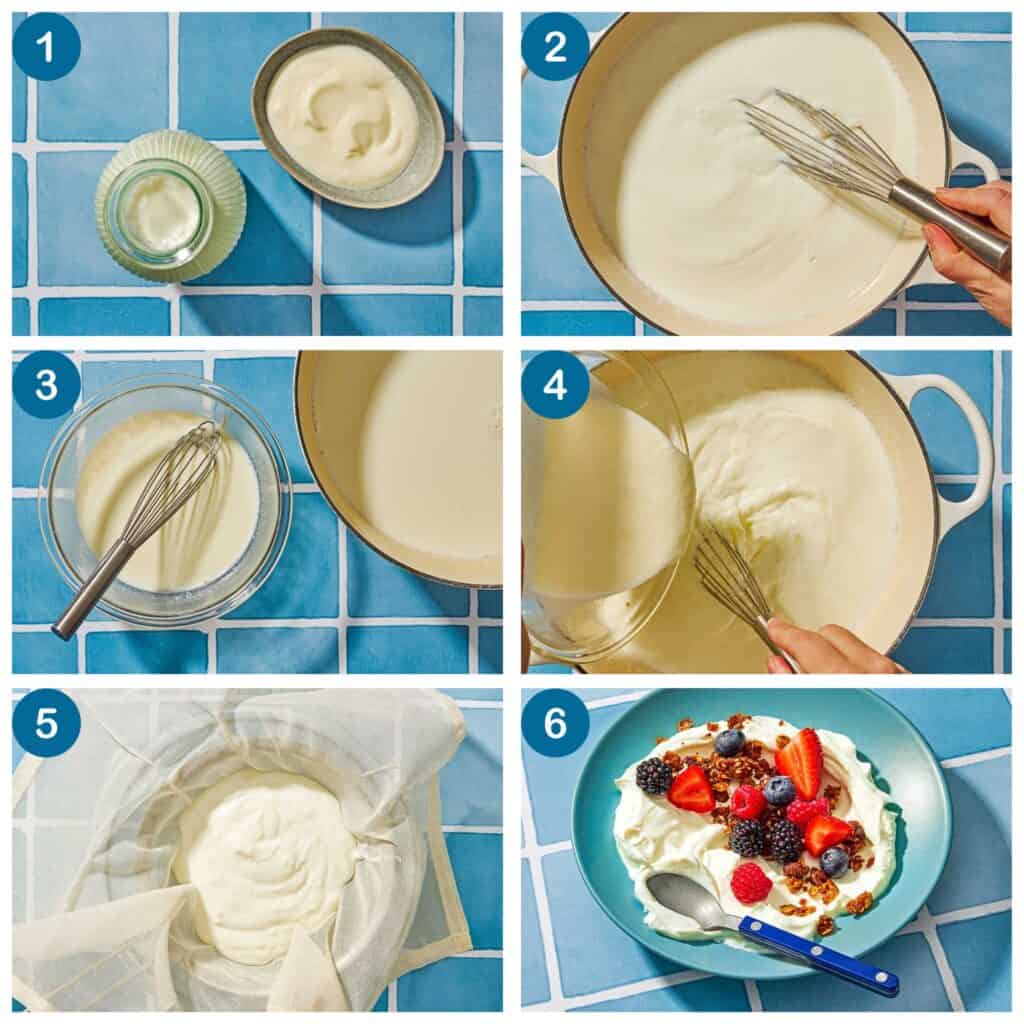 1

2

3

4

5

6