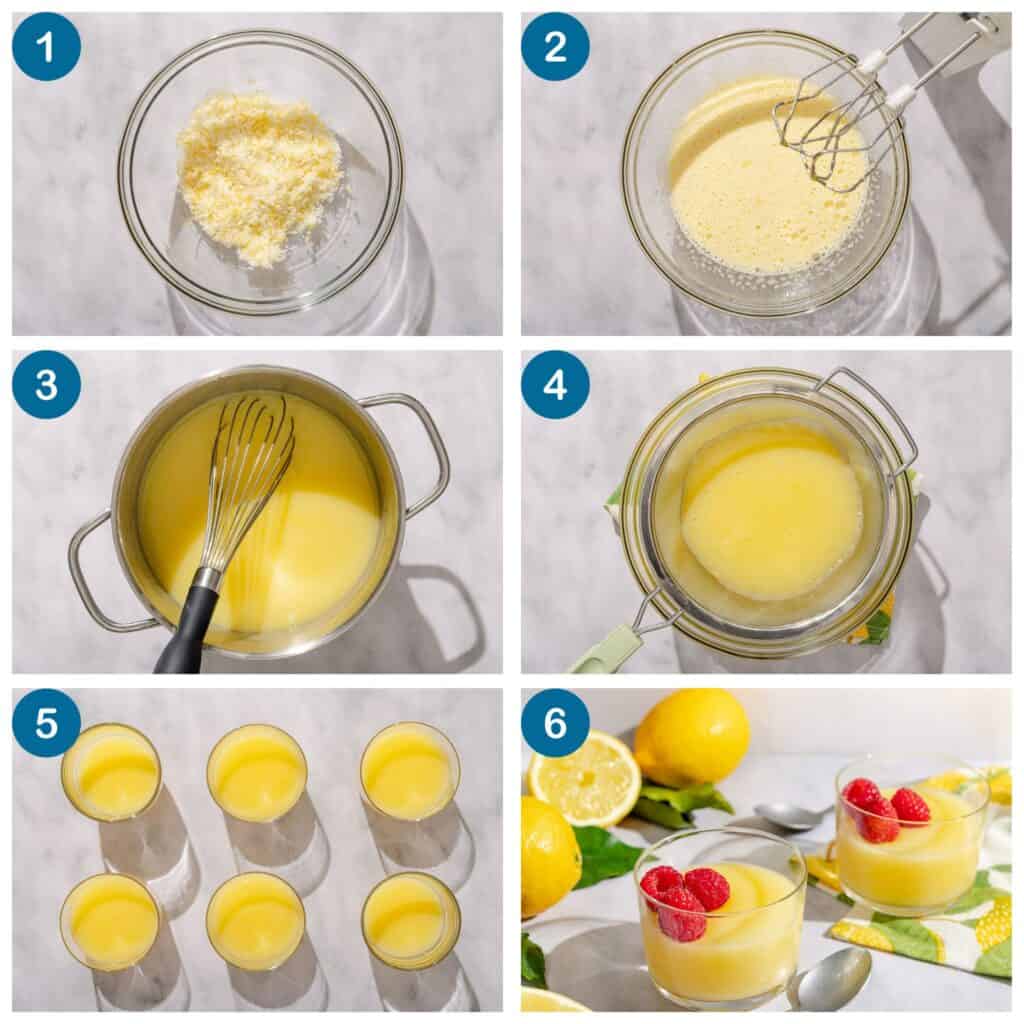 1

2

3

4

5

6