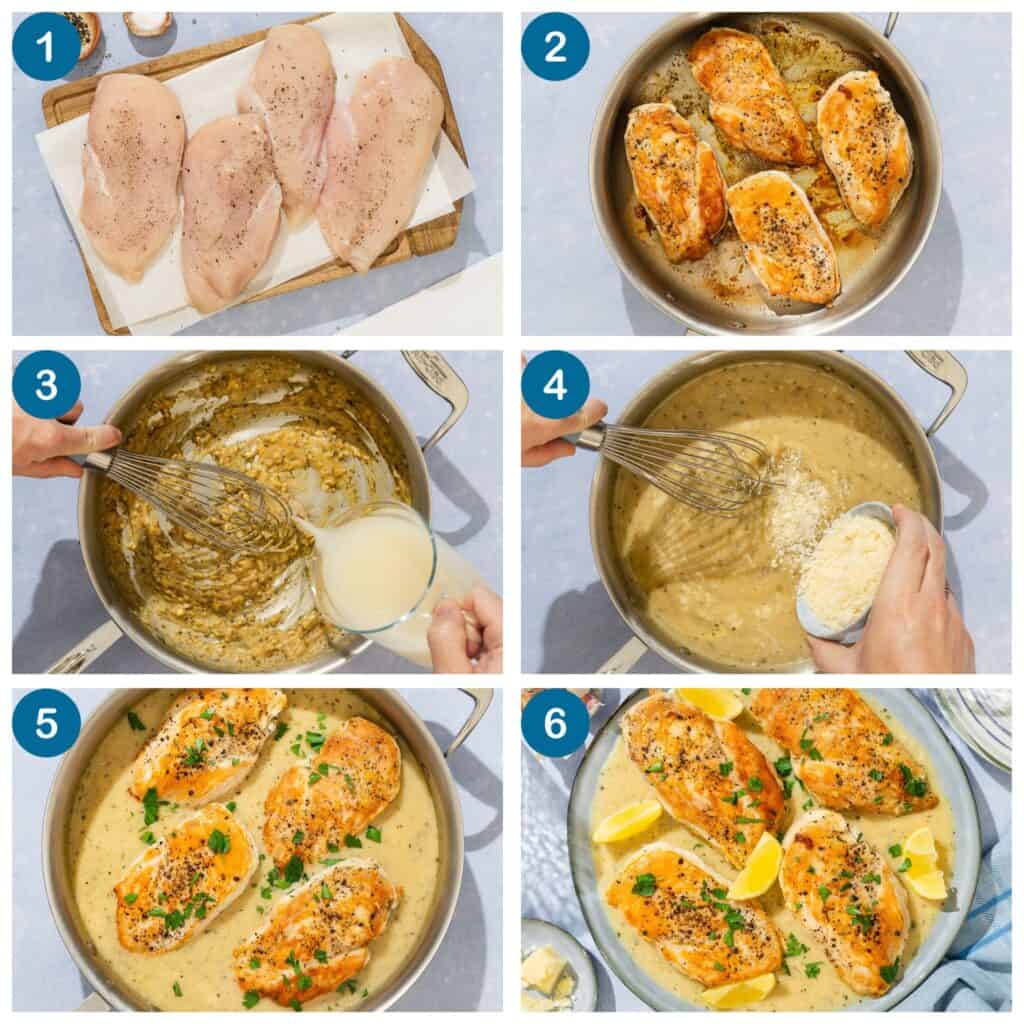 1

2

3

4

5

6