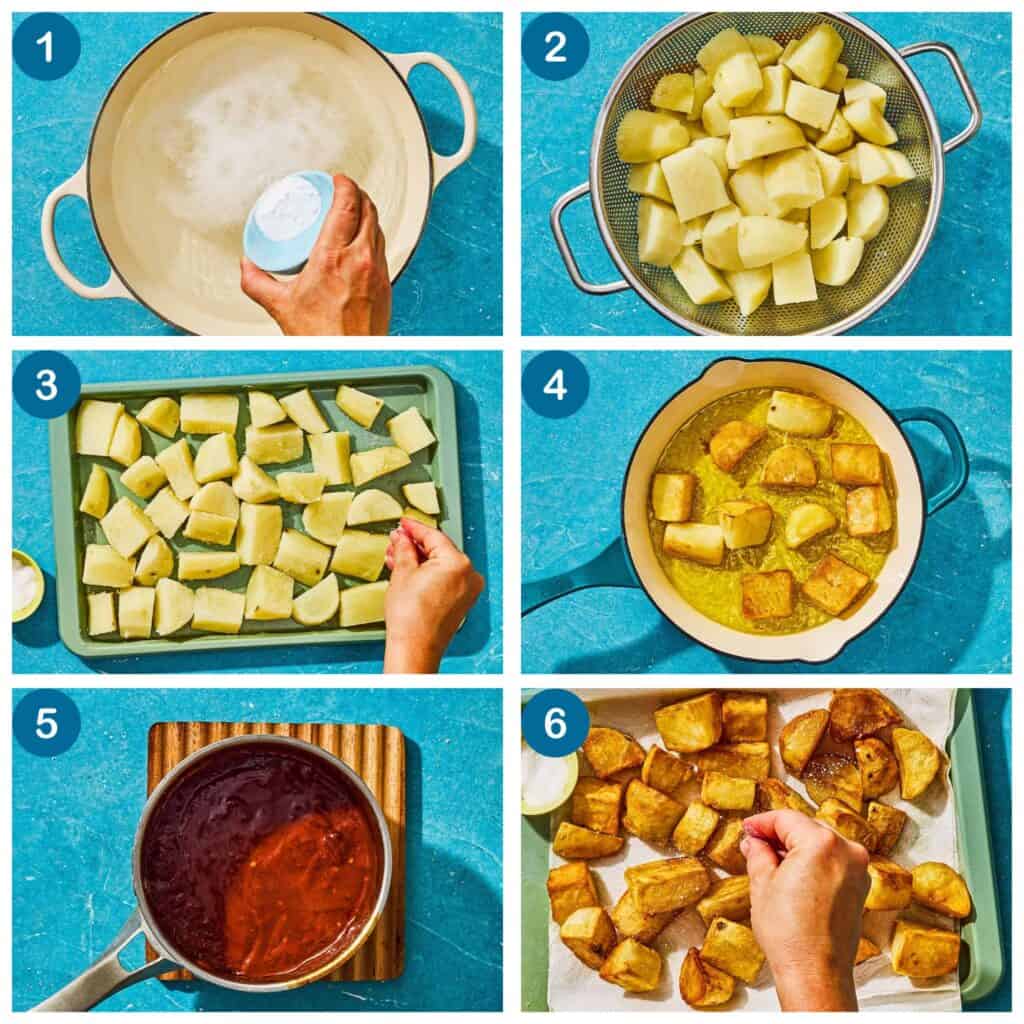 1
2
3
4
5
6