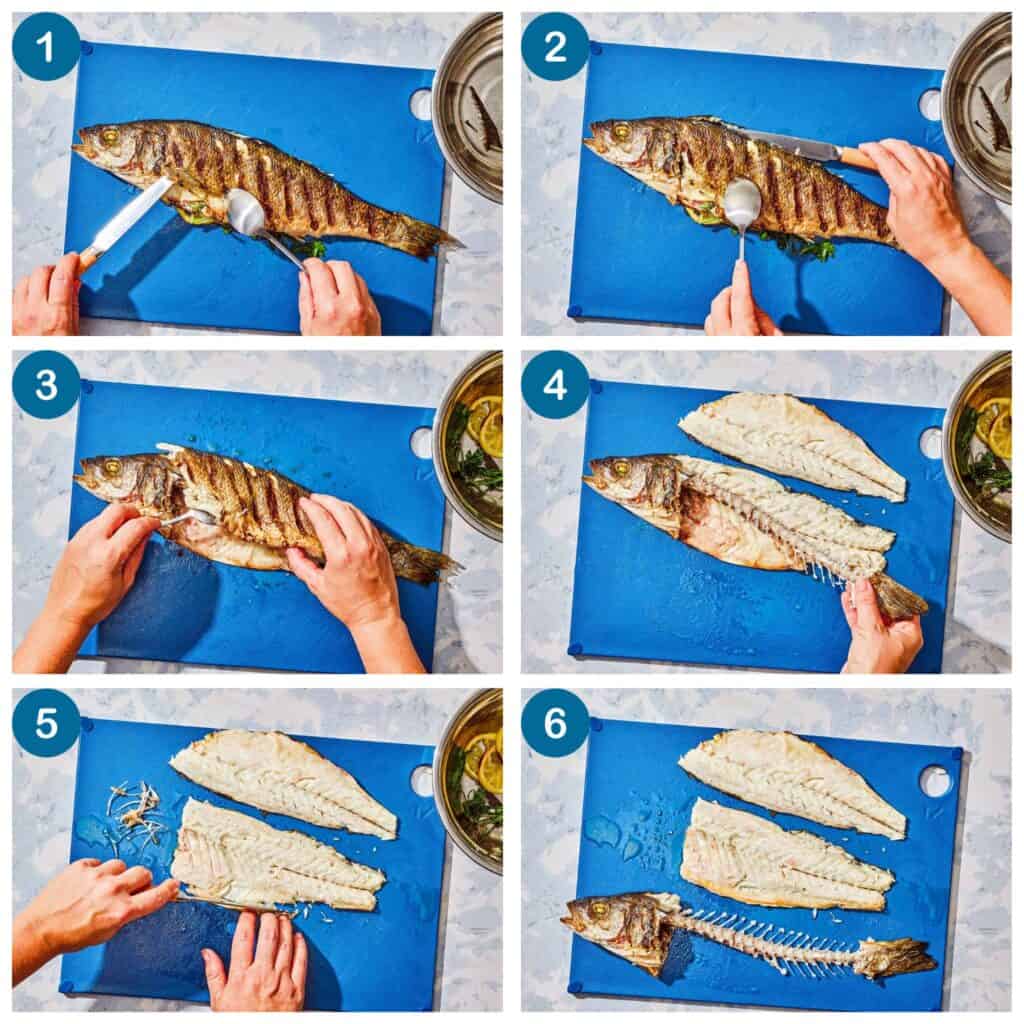 1
2
3
4
5
6