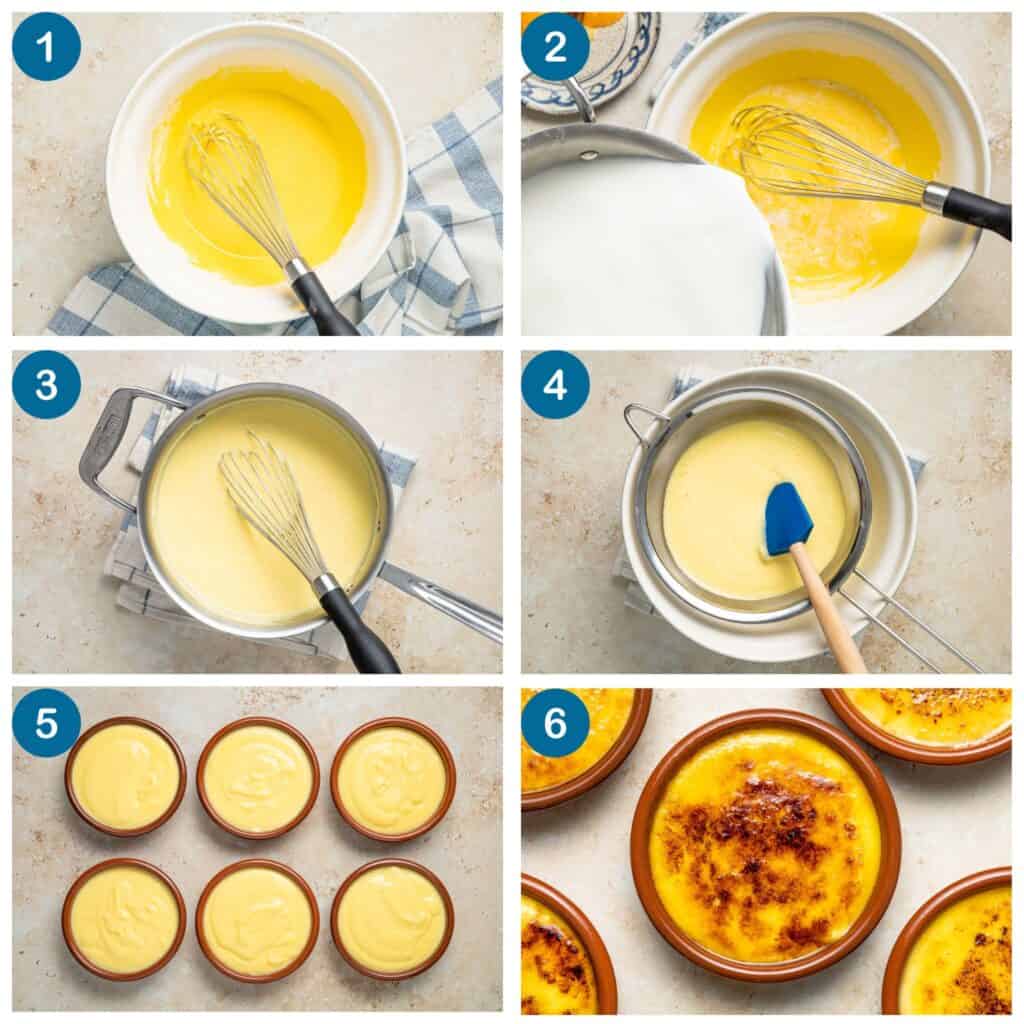 1
2
3
4
5
6