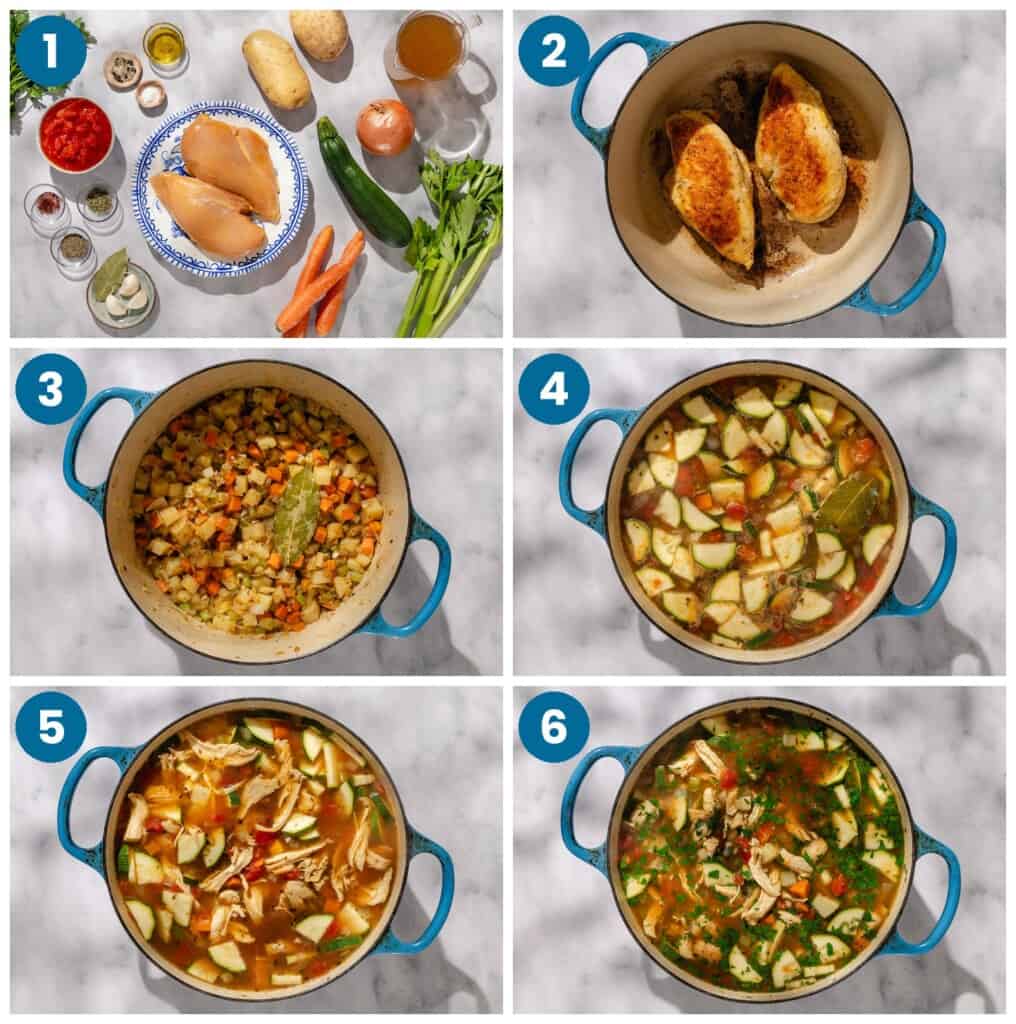 1

2

3

4

5

6