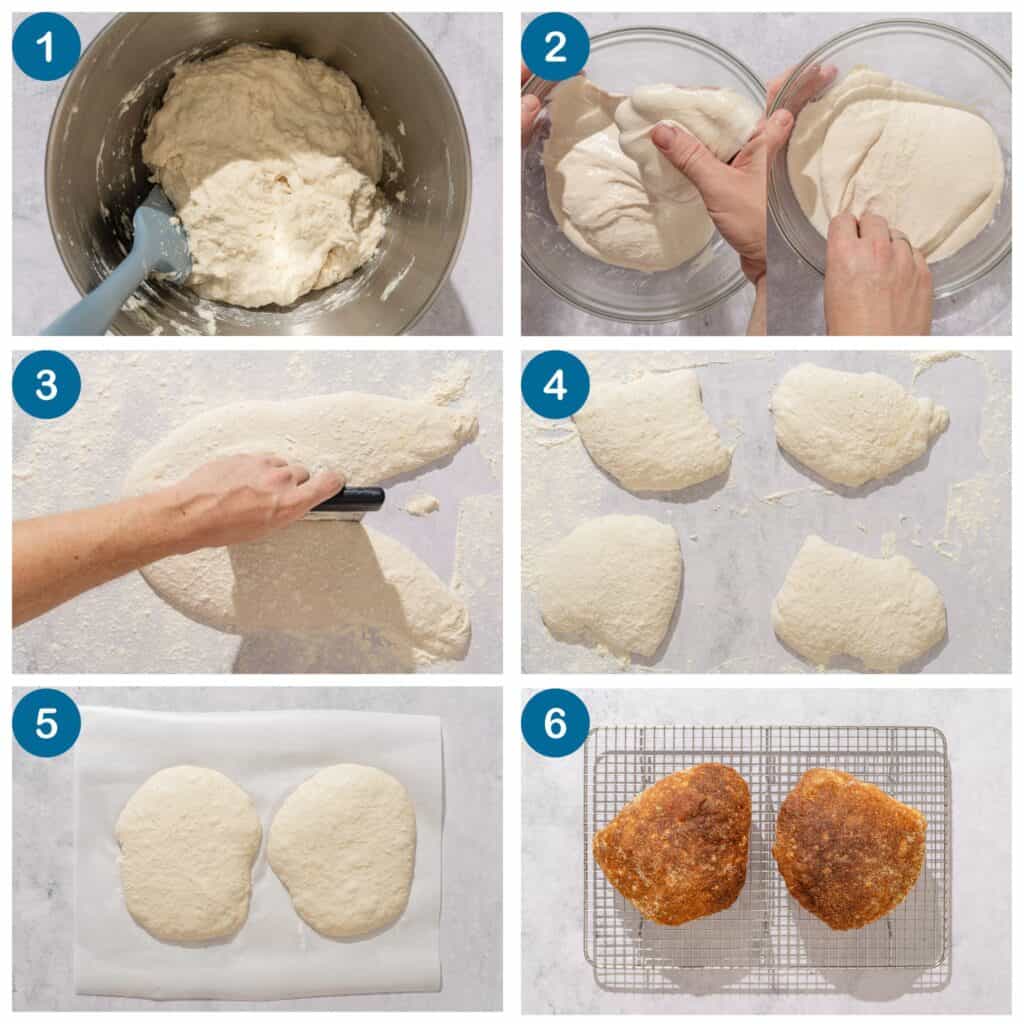 1

2

3

4

5

6